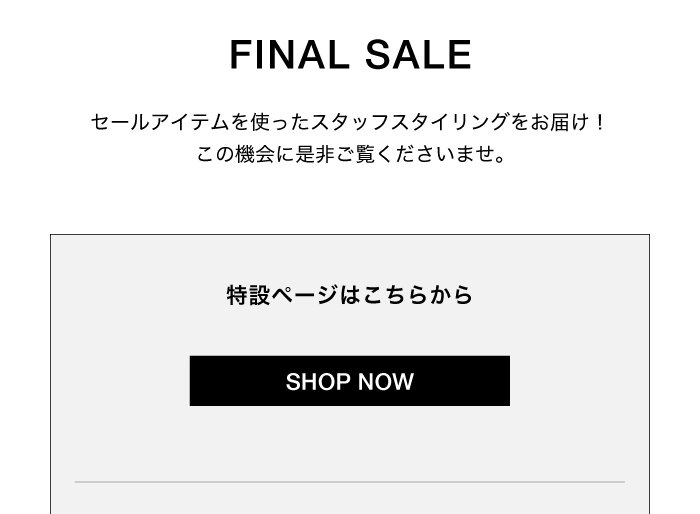 FINAL SALE

セールアイテムを使ったスタッフスタイリングをお届け！
この機会に是非ご覧くださいませ。

特設ページはこちらから

SHOP NOW