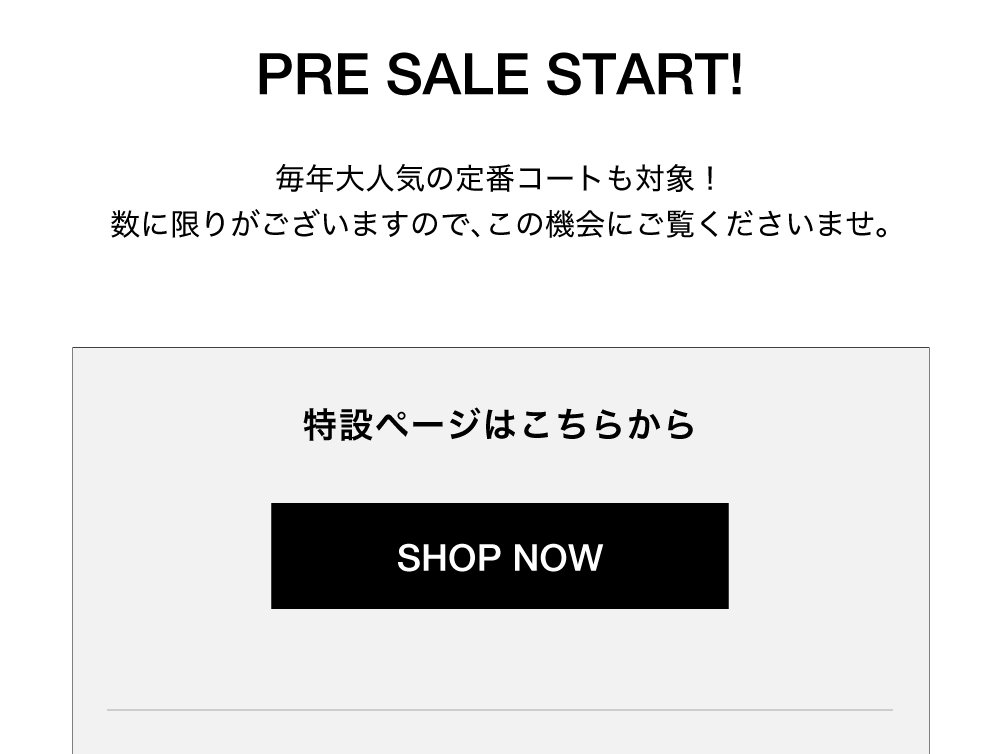 PRE SALE START!

毎年大人気の定番コートも対象！
数に限りがございますので、この機会にご覧くださいませ。

特設ページはこちらから

SHOP NOW