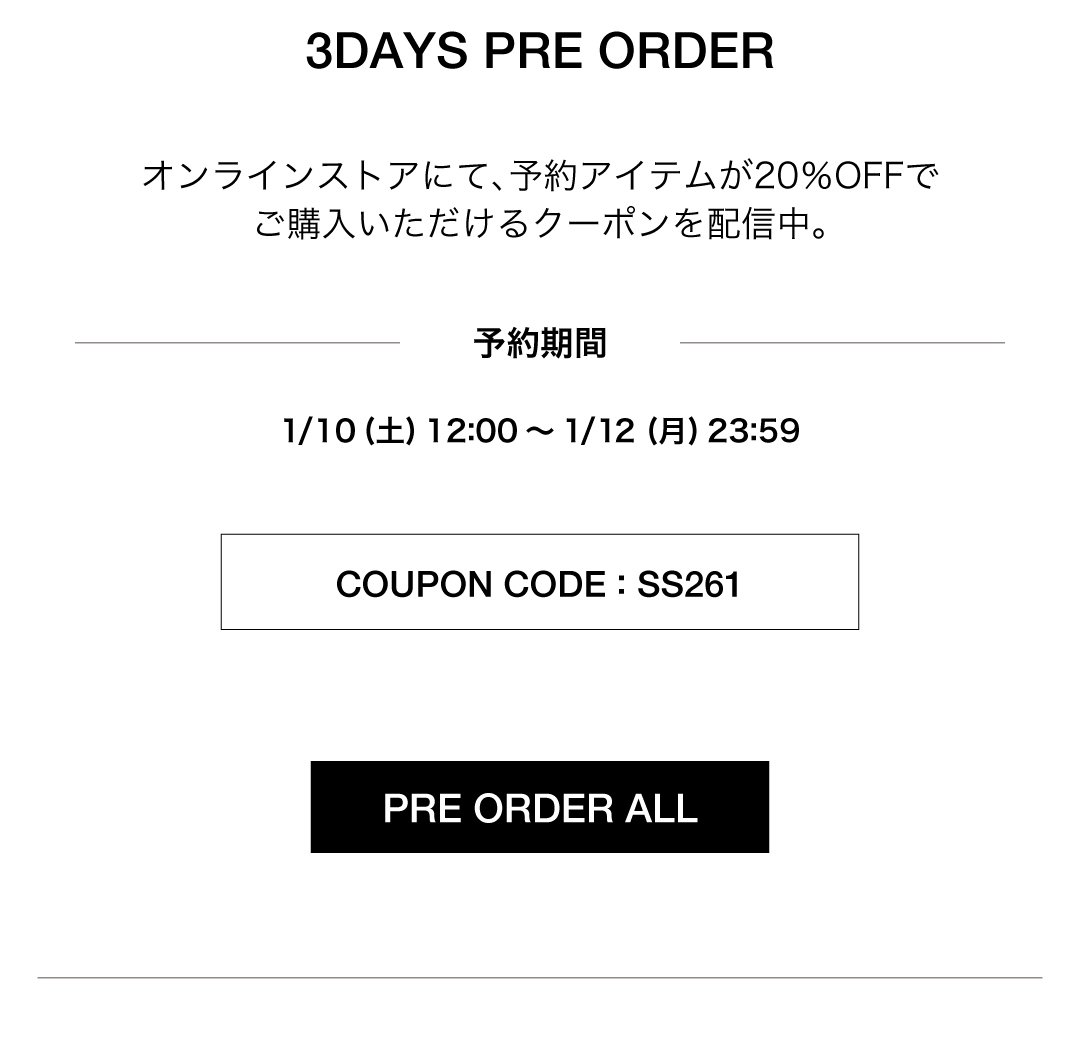 3DAYS PRE ORDER

オンラインストアにて、予約アイテムが20%OFFでご購入いただけるクーポンを配信中。

予約期間

1/10 (土) 12:00 ~ 1/12 (月) 23:59

COUPON CODE : SS261

PRE ORDER ALL