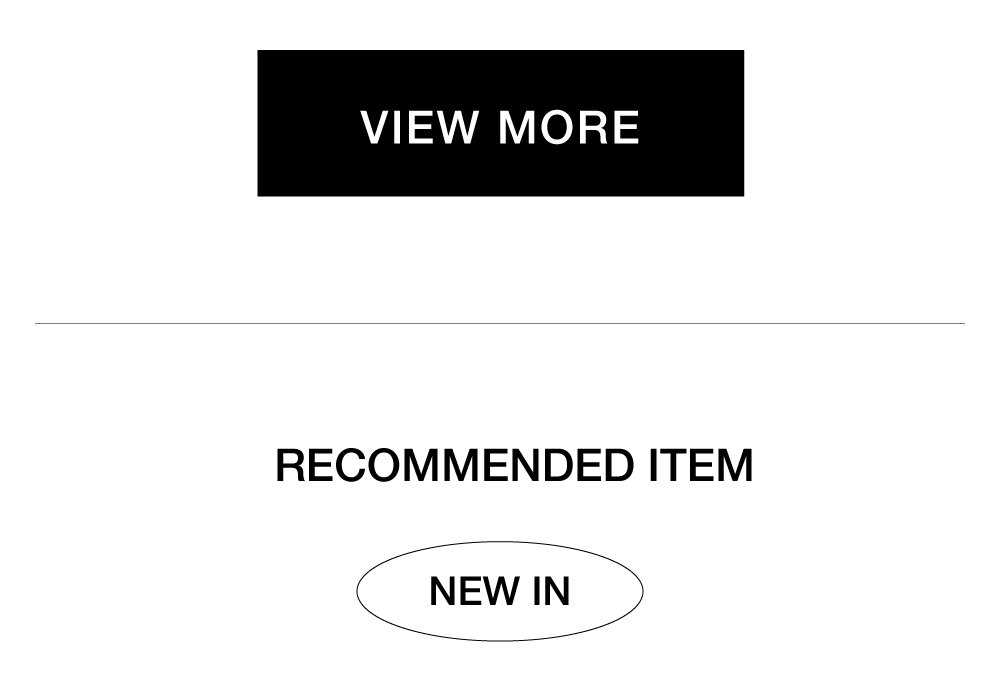 VIEW MORE

RECOMMENDED ITEM

NEW IN